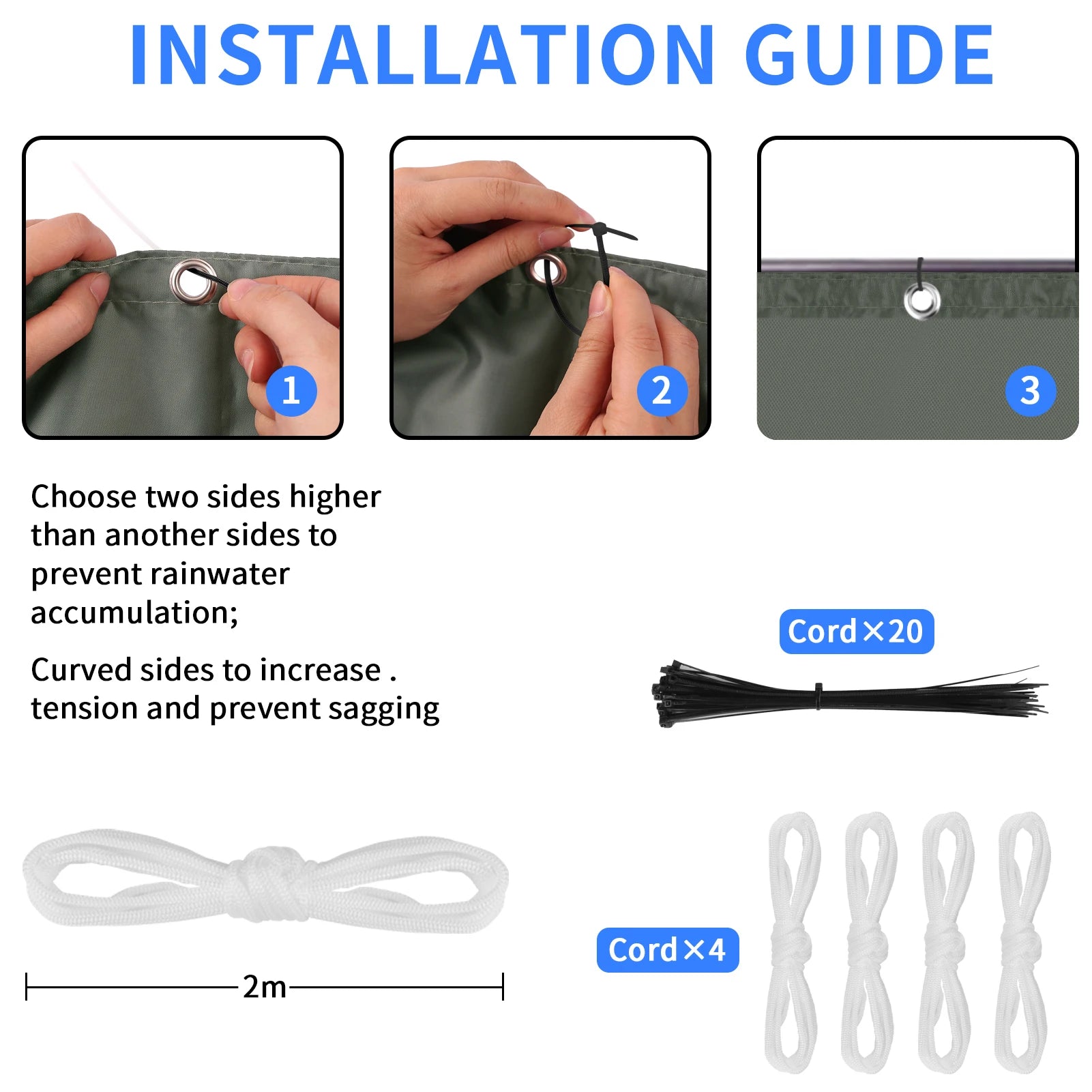 INSTALLATION GUIDE

1

2

3

Choose two sides higher than another sides to prevent rainwater accumulation;

Curved sides to increase . tension and prevent sagging

Cord×20

2m

Cord×4