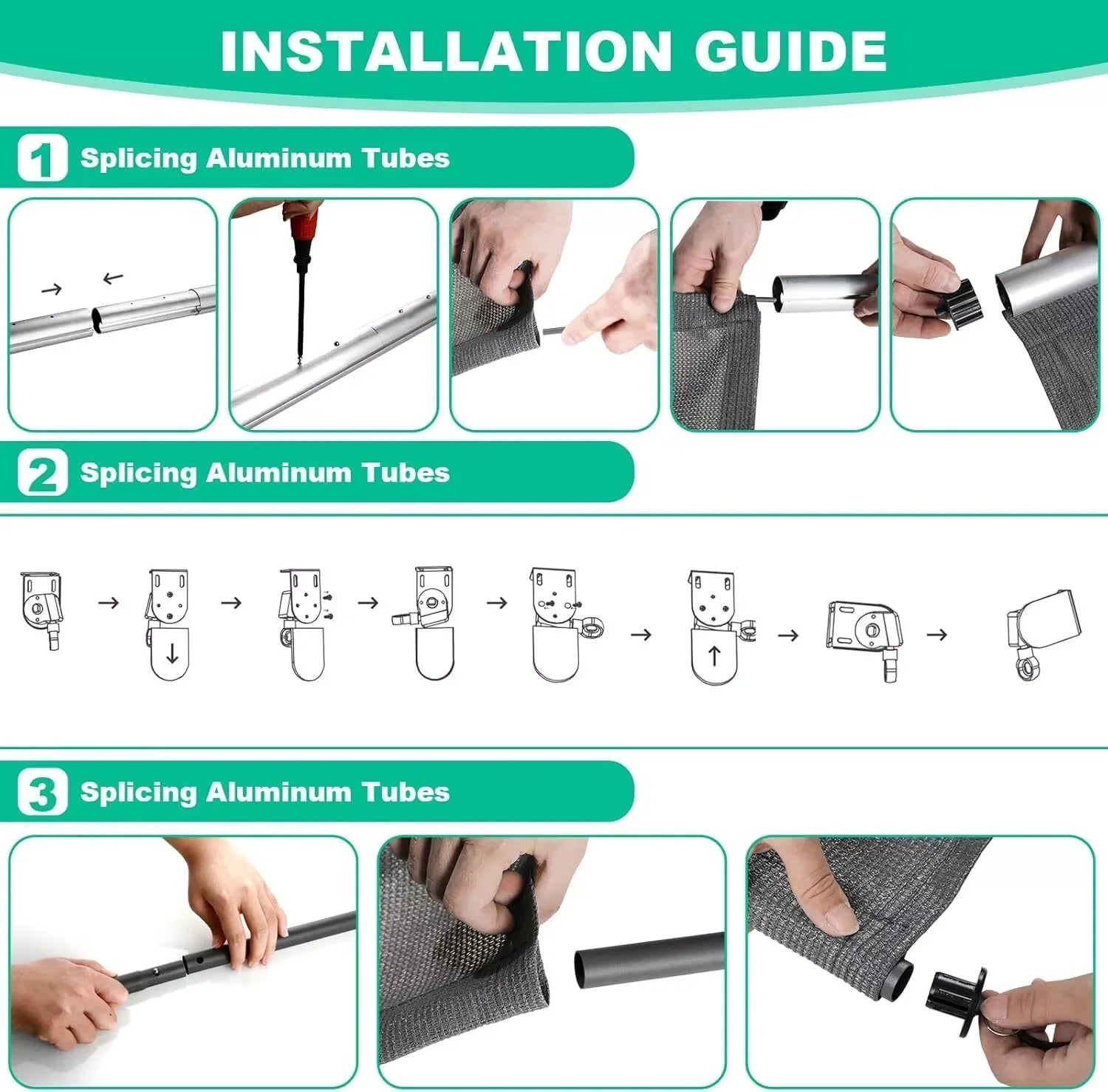 INSTALLATION GUIDE

1 Splicing Aluminum Tubes

2 Splicing Aluminum Tubes

3 Splicing Aluminum Tubes