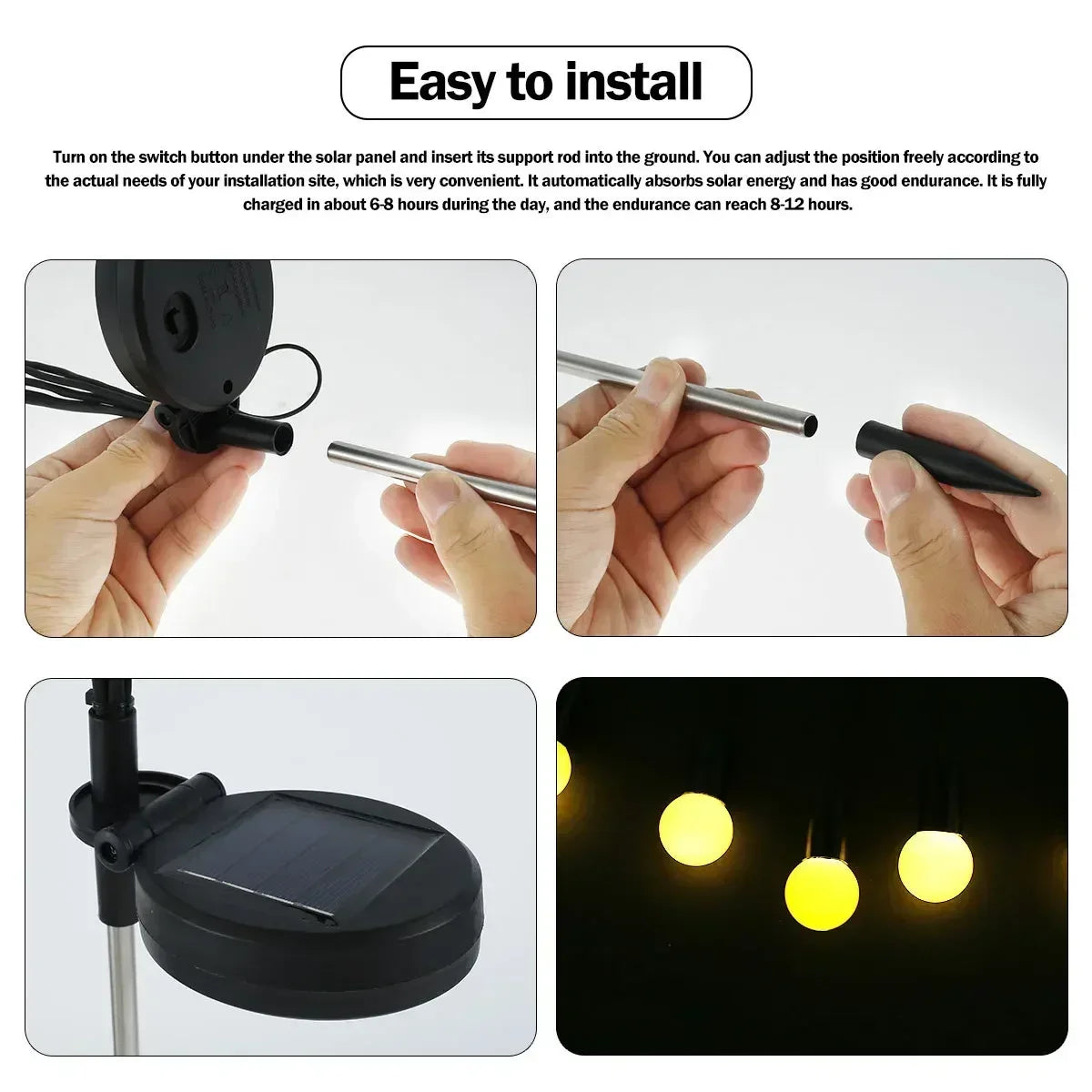 Easy to install

Turn on the switch button under the solar panel and insert its support rod into the ground. You can adjust the position freely according to the actual needs of your installation site, which is very convenient. It automatically absorbs solar energy and has good endurance. It is fully charged in about 6-8 hours during the day, and the endurance can reach 8-12 hours.